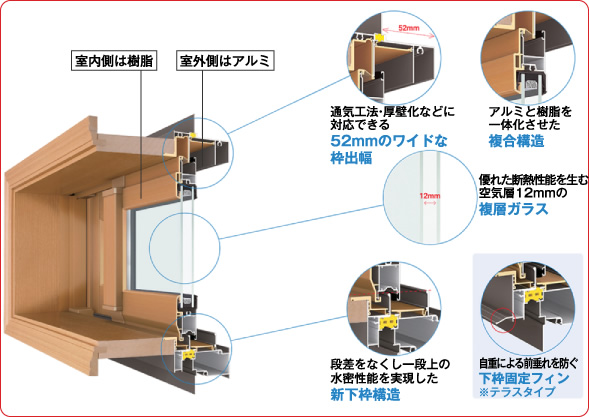 室内側は樹脂

室外側はアルミ

52mm

通気工法・厚壁化などに対応できる
52mmのワイドな枠出幅

アルミと樹脂を一体化させた
複合構造

12mm

優れた断熱性能を生む空気層12mmの
複層ガラス

段差をなくし一段上の水密性能を実現した
新下枠構造

自重による前垂れを防ぐ
下枠固定フィン
※テラスタイプ